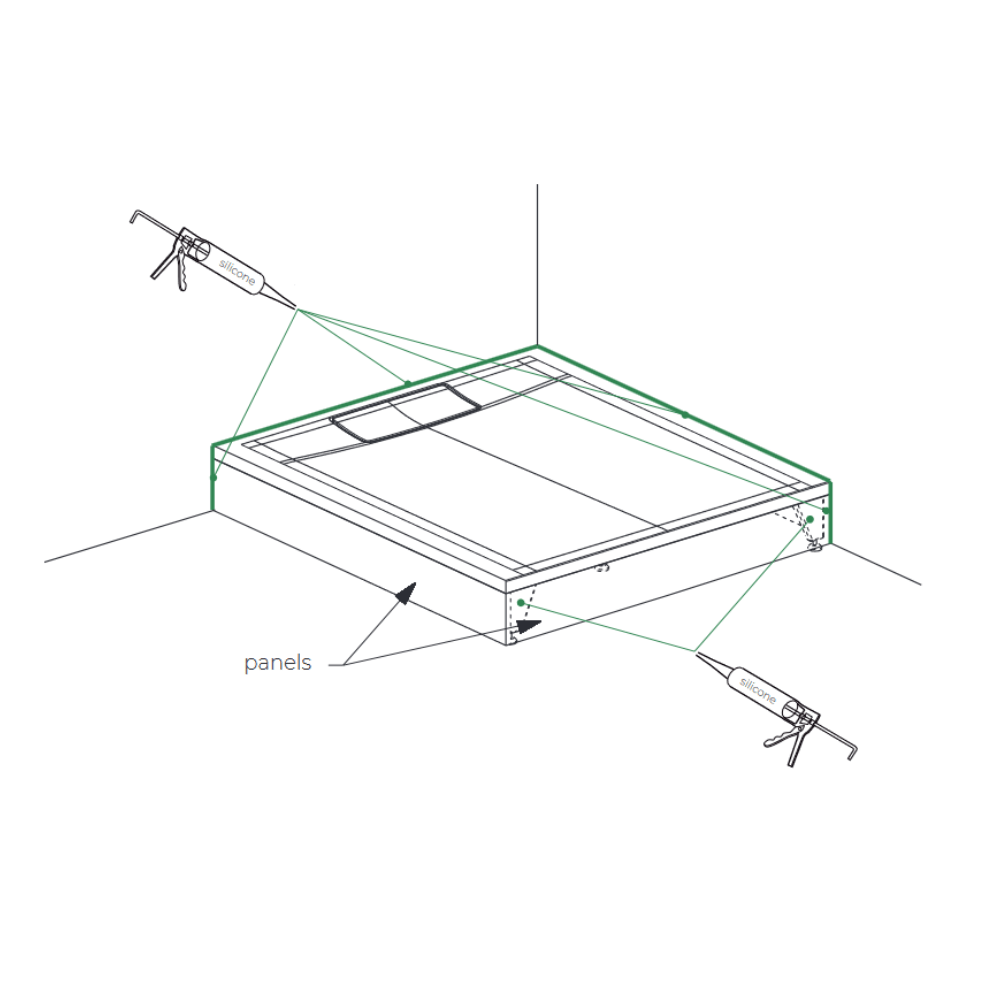 silicone

panels

silicone